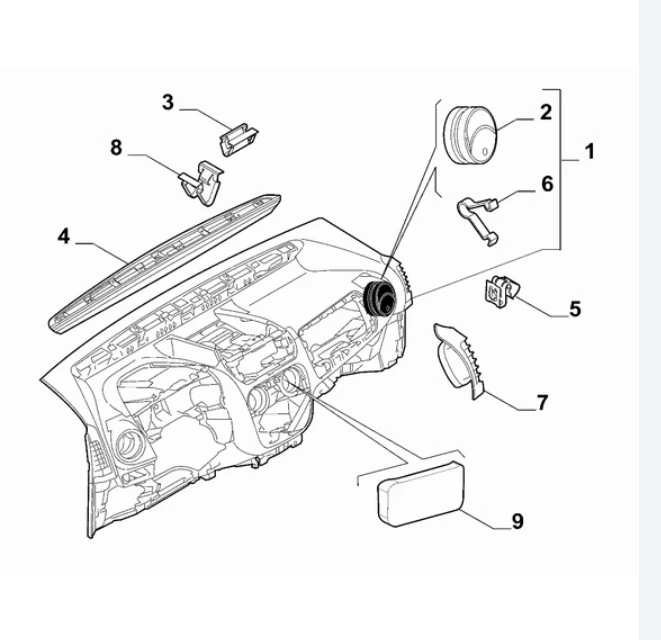 3
8
4
2
1
6
5
7
9