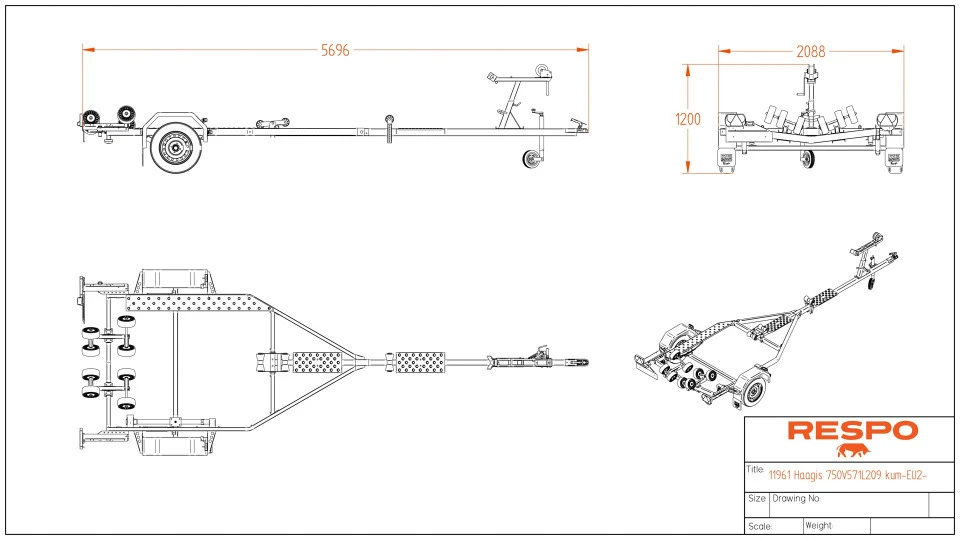 5696

2088

1200

RESPO

Title 11961 Haagis 750V571L209 kum-EU2-

Size Drawing No.

Scale Weight