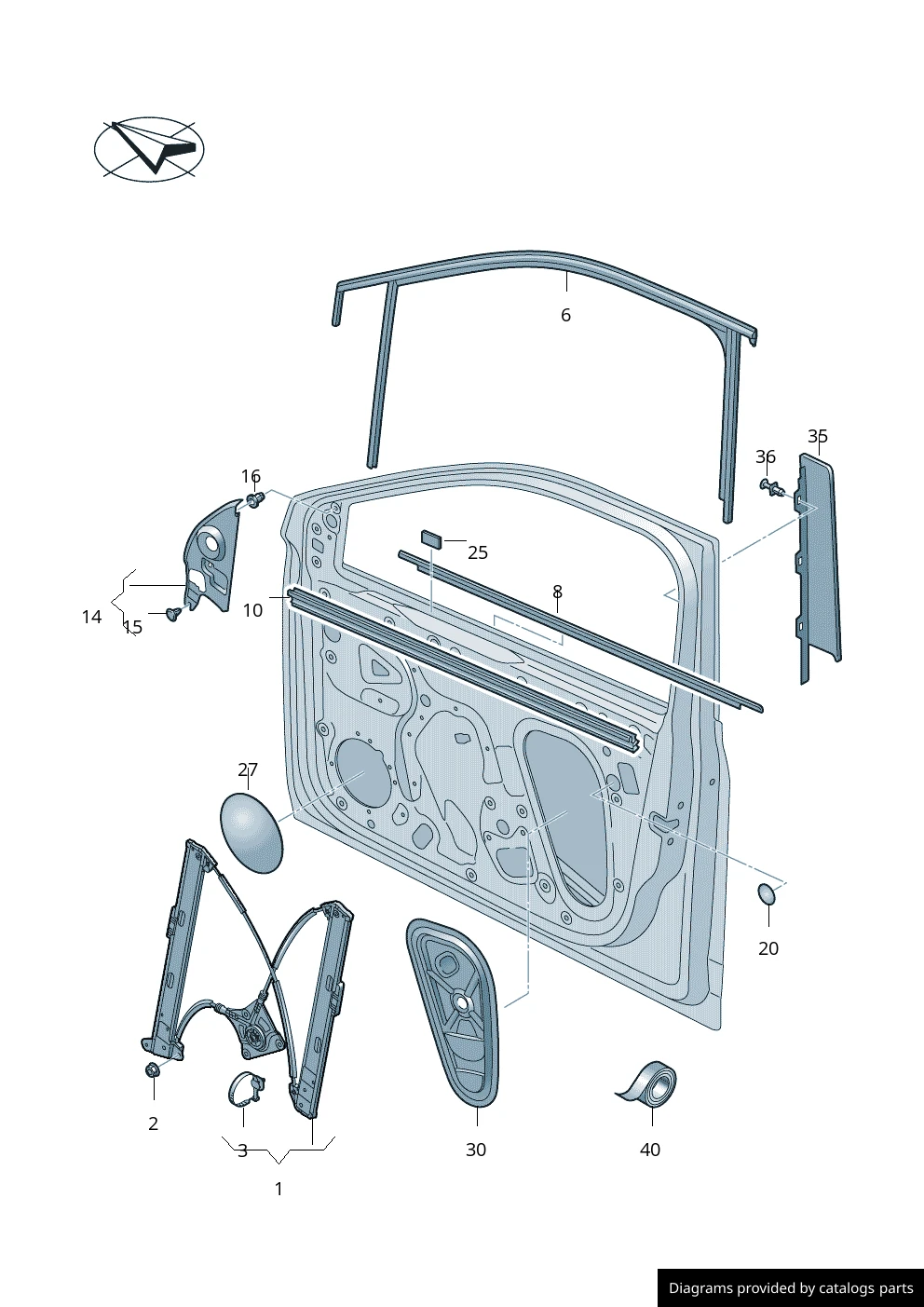 6

35

36

16

25

8

14

15

10

27

20

2

3

1

30

40

Diagrams provided by catalogs parts