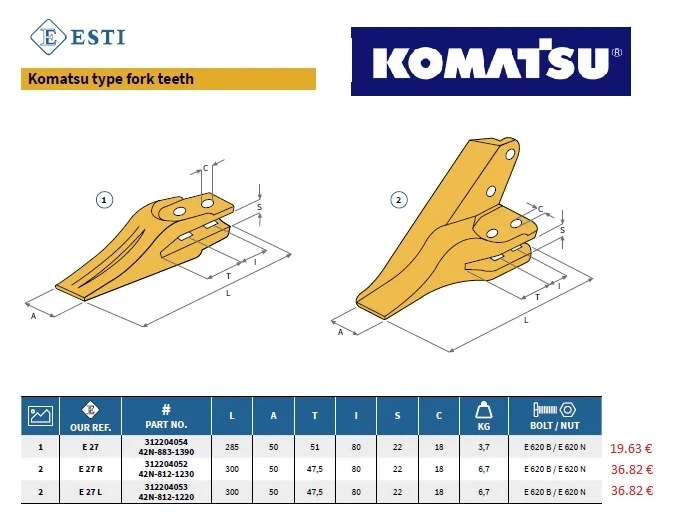 E ESTI

Komatsu type fork teeth

KOMATSU®

1

C
S
I
T
L
A

2

C
S
I
T
L
A

|  | OUR REF. | # PART NO. | L | A | T | I | S | C | KG | BOLT / NUT |  |
|---|---|---|---|---|---|---|---|---|---|---|---|
| 1 | E 27 | 312204054 42N-883-1390 | 285 | 50 | 51 | 80 | 22 | 18 | 3,7 | E 620 B / E 620 N | 19.63 € |
| 2 | E 27 R | 312204052 42N-812-1230 | 300 | 50 | 47,5 | 80 | 22 | 18 | 6,7 | E 620 B / E 620 N | 36.82 € |
| 2 | E 27 L | 312204053 42N-812-1220 | 300 | 50 | 47,5 | 80 | 22 | 18 | 6,7 | E 620 B / E 620 N | 36.82 € |