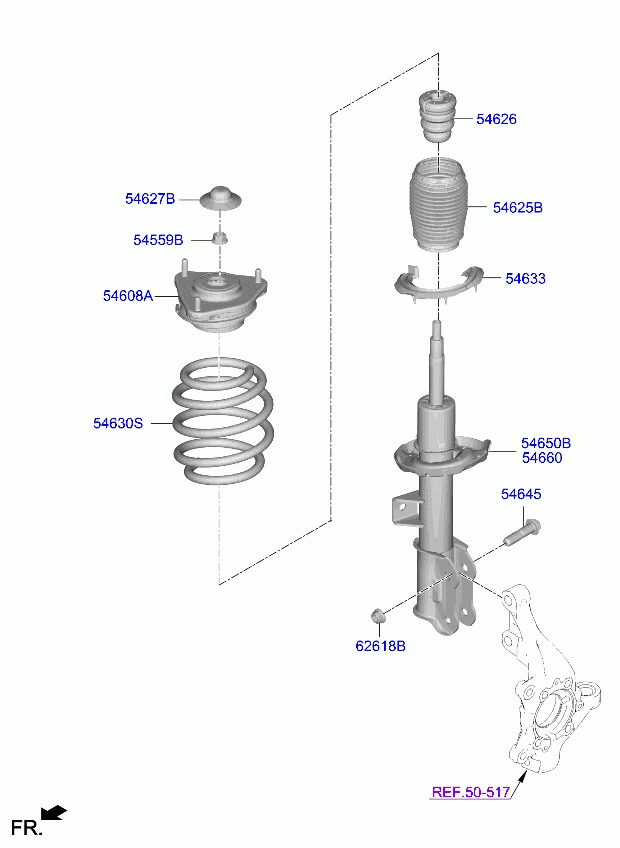 54626

54627B

54625B

54559B

54633

54608A

54630S

54650B
54660

54645

62618B

REF.50-517

FR.